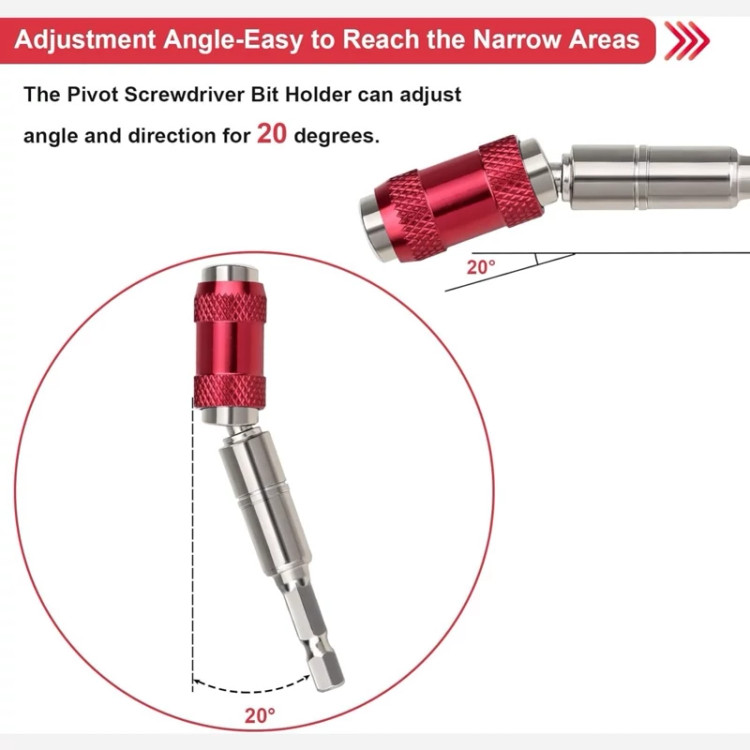 Adjustment Angle-Easy to Reach the Narrow Areas

The Pivot Screwdriver Bit Holder can adjust angle and direction for 20 degrees.

20°

20°