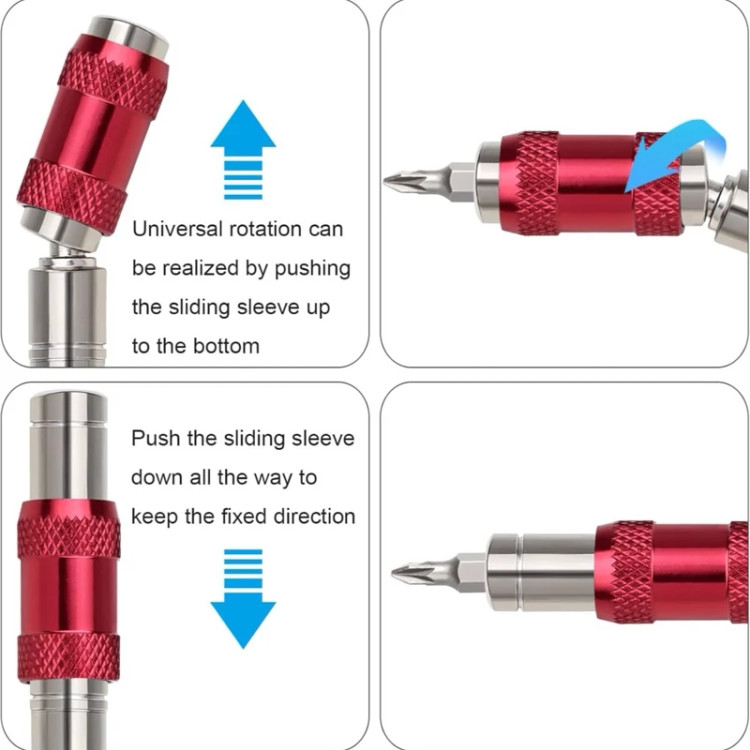 Universal rotation can be realized by pushing the sliding sleeve up to the bottom

Push the sliding sleeve down all the way to keep the fixed direction