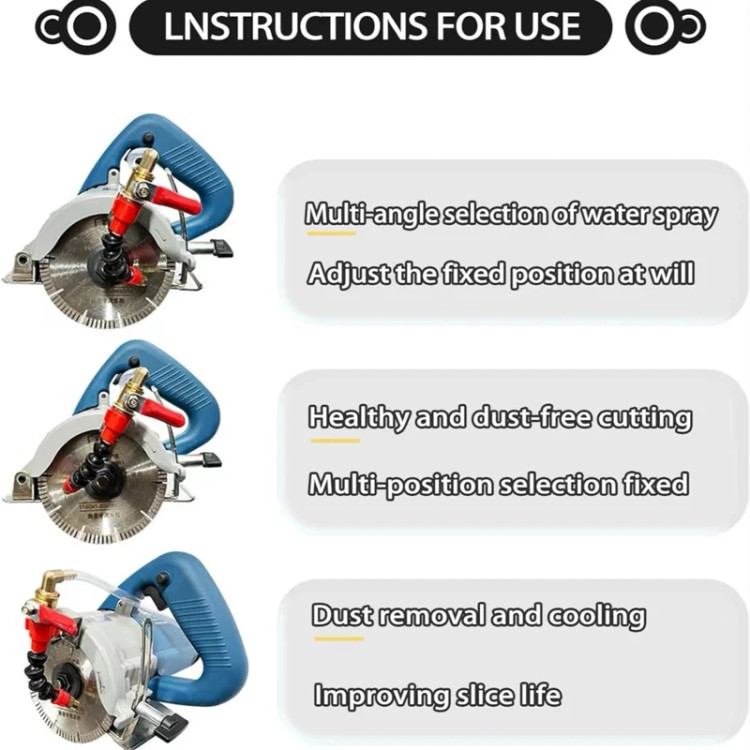 LNSTRUCTIONS FOR USE

Multi-angle selection of water spray

Adjust the fixed position at will

Healthy and dust-free cutting

Multi-position selection fixed

Dust removal and cooling

Improving slice life