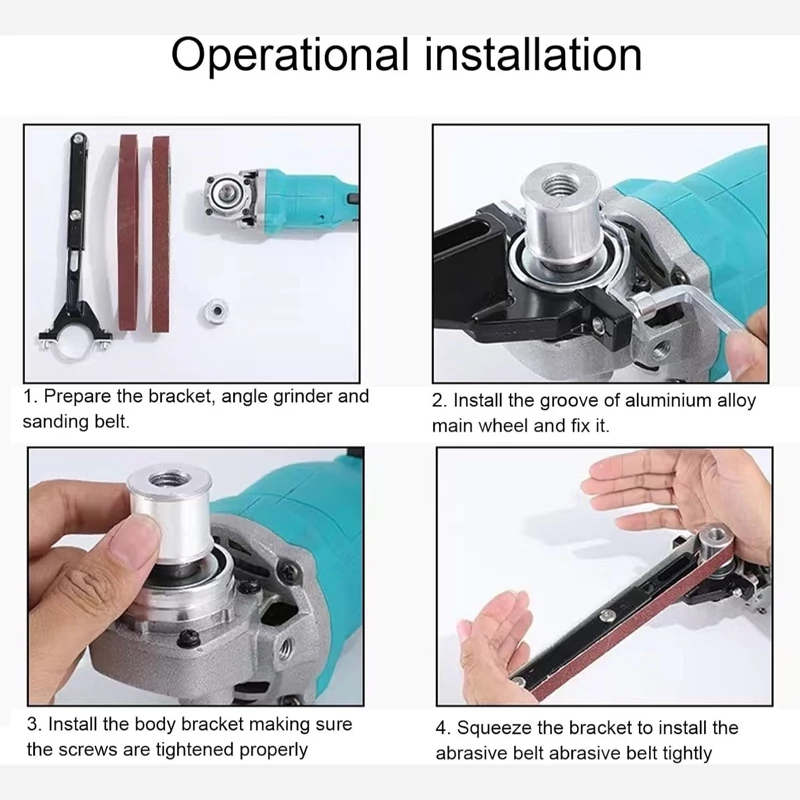 Operational installation

1. Prepare the bracket, angle grinder and sanding belt.

2. Install the groove of aluminium alloy main wheel and fix it.

3. Install the body bracket making sure the screws are tightened properly

4. Squeeze the bracket to install the abrasive belt abrasive belt tightly