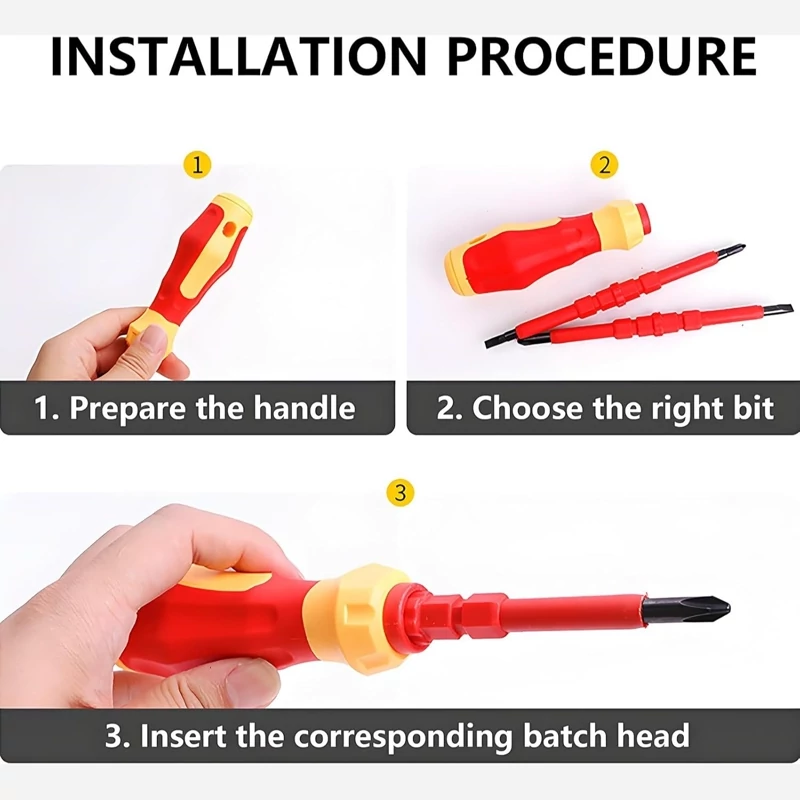 INSTALLATION PROCEDURE

1

2

1. Prepare the handle

2. Choose the right bit

3

3. Insert the corresponding batch head