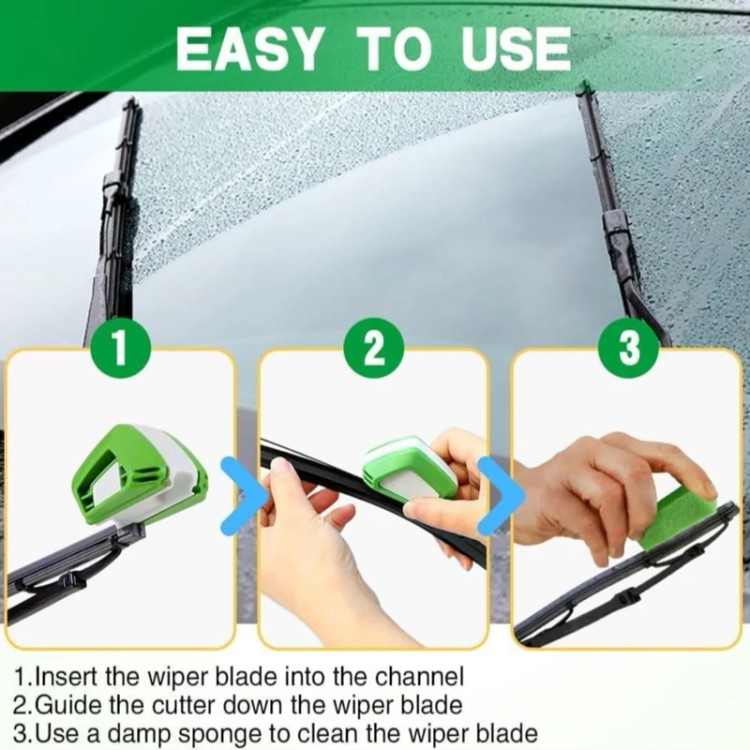 EASY TO USE

1

2

3

1.Insert the wiper blade into the channel
2.Guide the cutter down the wiper blade
3.Use a damp sponge to clean the wiper blade