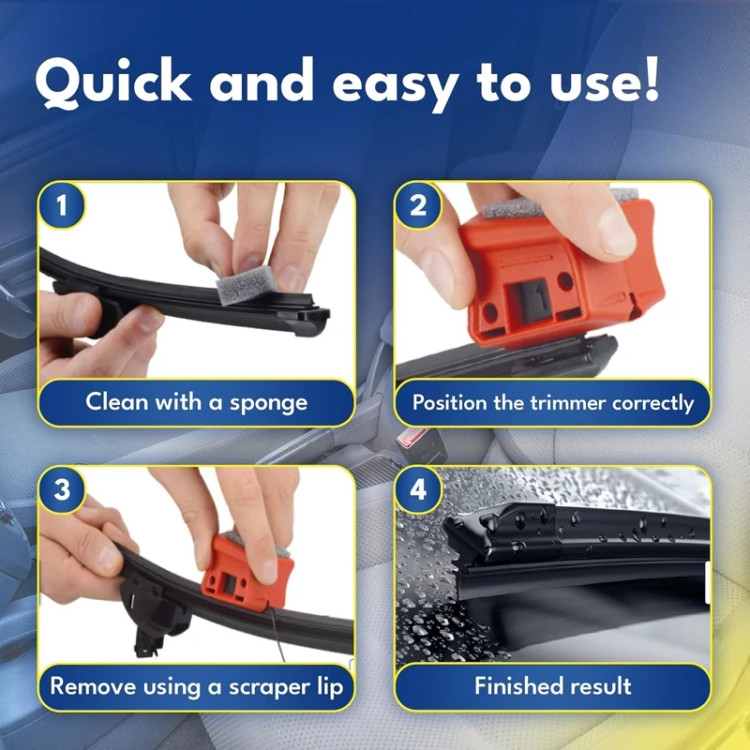 Quick and easy to use!

1
Clean with a sponge

2
1
Position the trimmer correctly

3
Remove using a scraper lip

4
Finished result