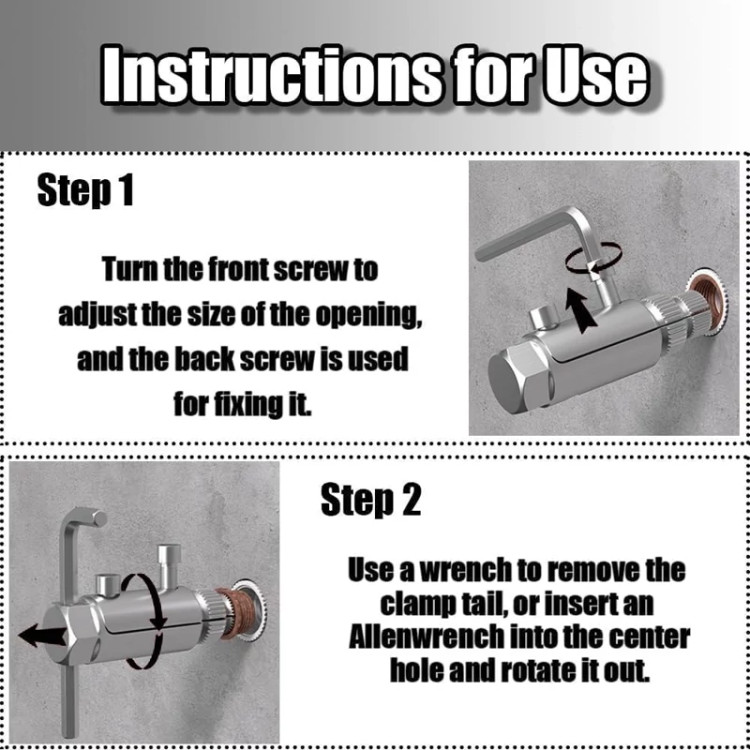 Instructions for Use

Step 1

Turn the front screw to adjust the size of the opening, and the back screw is used for fixing it.

Step 2

Use a wrench to remove the clamp tail, or insert an Allenwrench into the center hole and rotate it out.