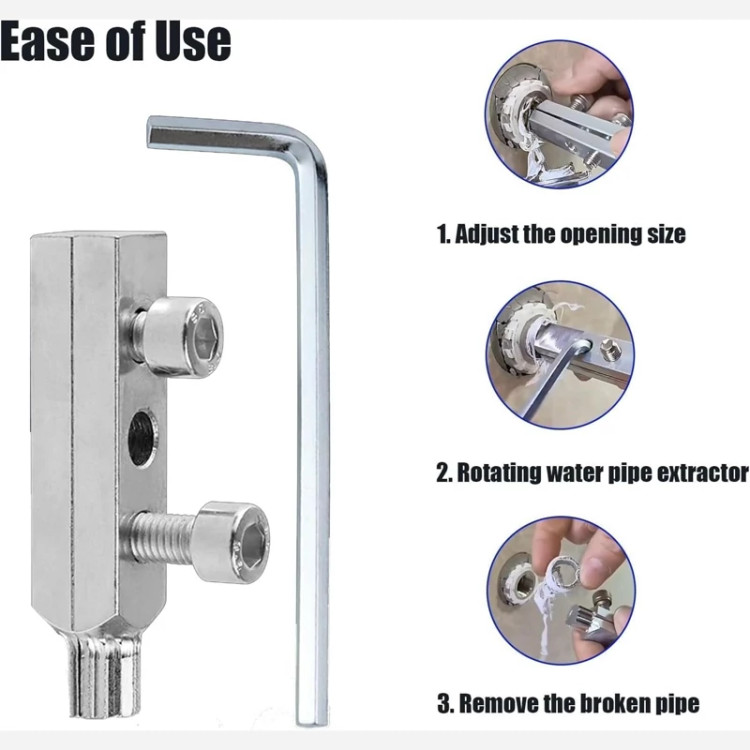 Ease of Use

1. Adjust the opening size

2. Rotating water pipe extractor

3. Remove the broken pipe