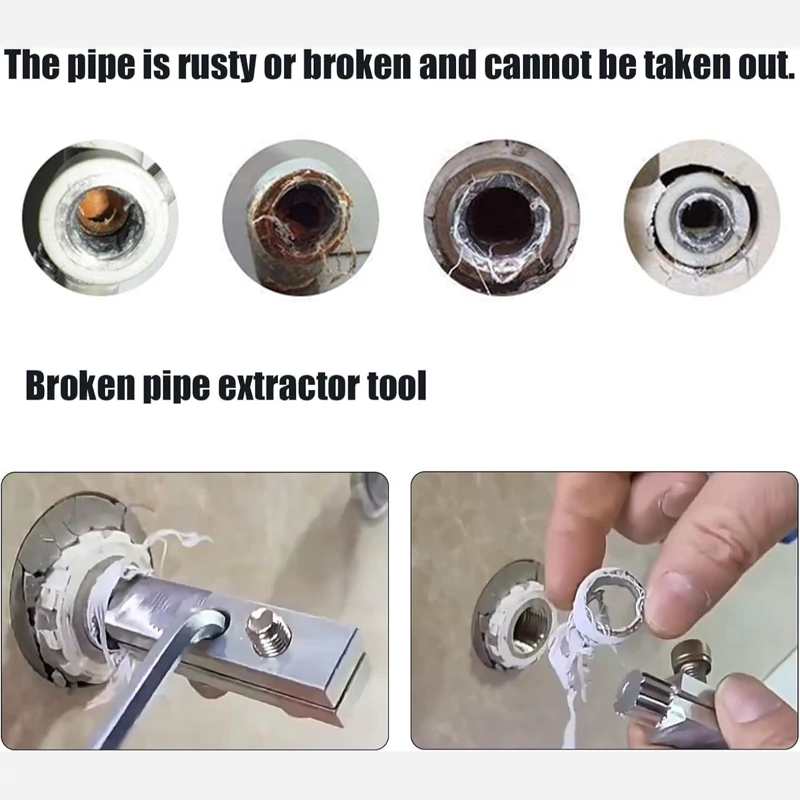 The pipe is rusty or broken and cannot be taken out.

Broken pipe extractor tool