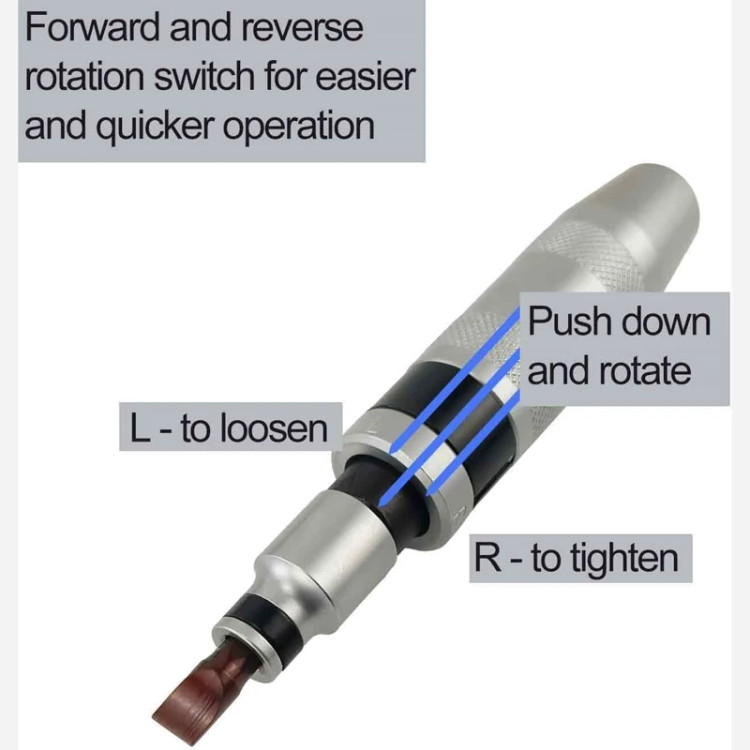 Forward and reverse rotation switch for easier and quicker operation

Push down and rotate

L - to loosen

R - to tighten