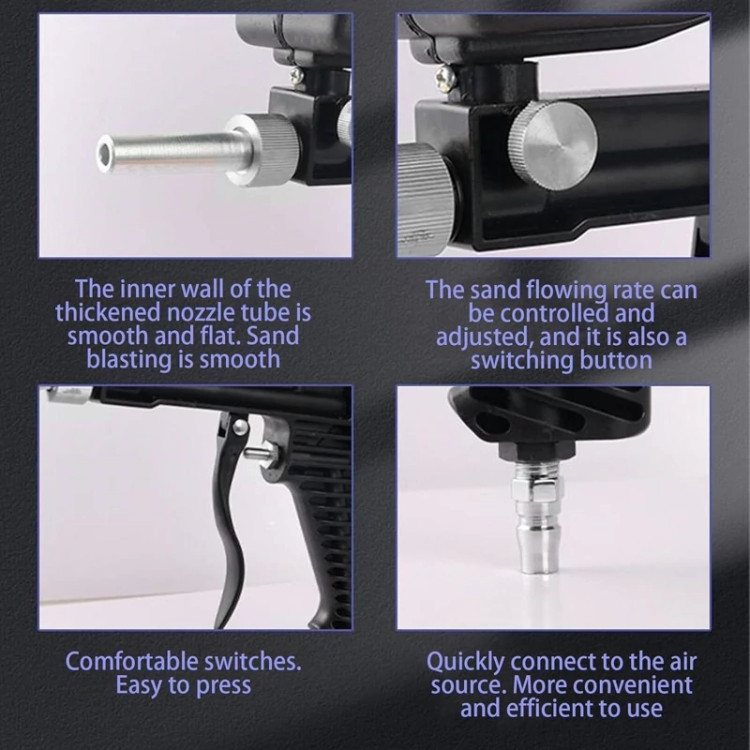 The inner wall of the thickened nozzle tube is smooth and flat. Sand blasting is smooth

The sand flowing rate can be controlled and adjusted, and it is also a switching button

Comfortable switches. Easy to press

Quickly connect to the air source. More convenient and efficient to use